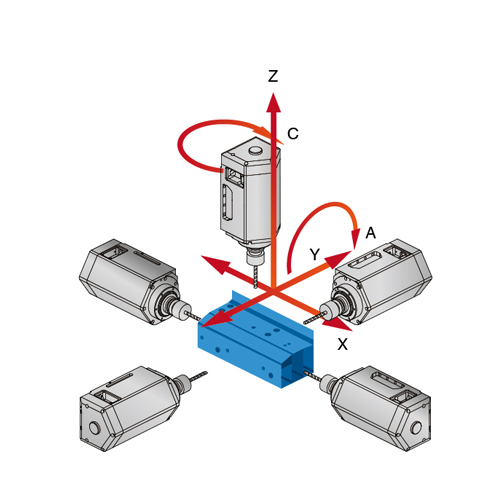 Z
C
A
Y
X