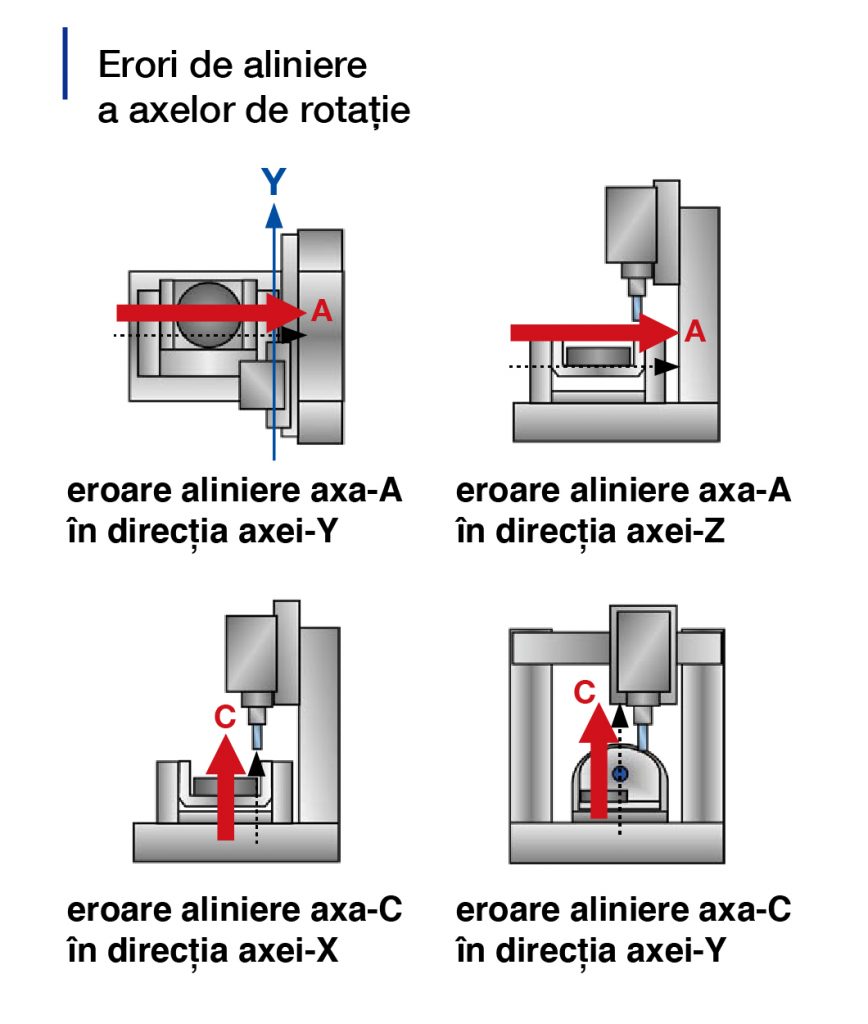 Erori de aliniere a axelor de rotație

Y

A

A

eroare aliniere axa-A în direcția axei-Y

eroare aliniere axa-A în direcția axei-Z

C

C

eroare aliniere axa-C în direcția axei-X

eroare aliniere axa-C în direcția axei-Y