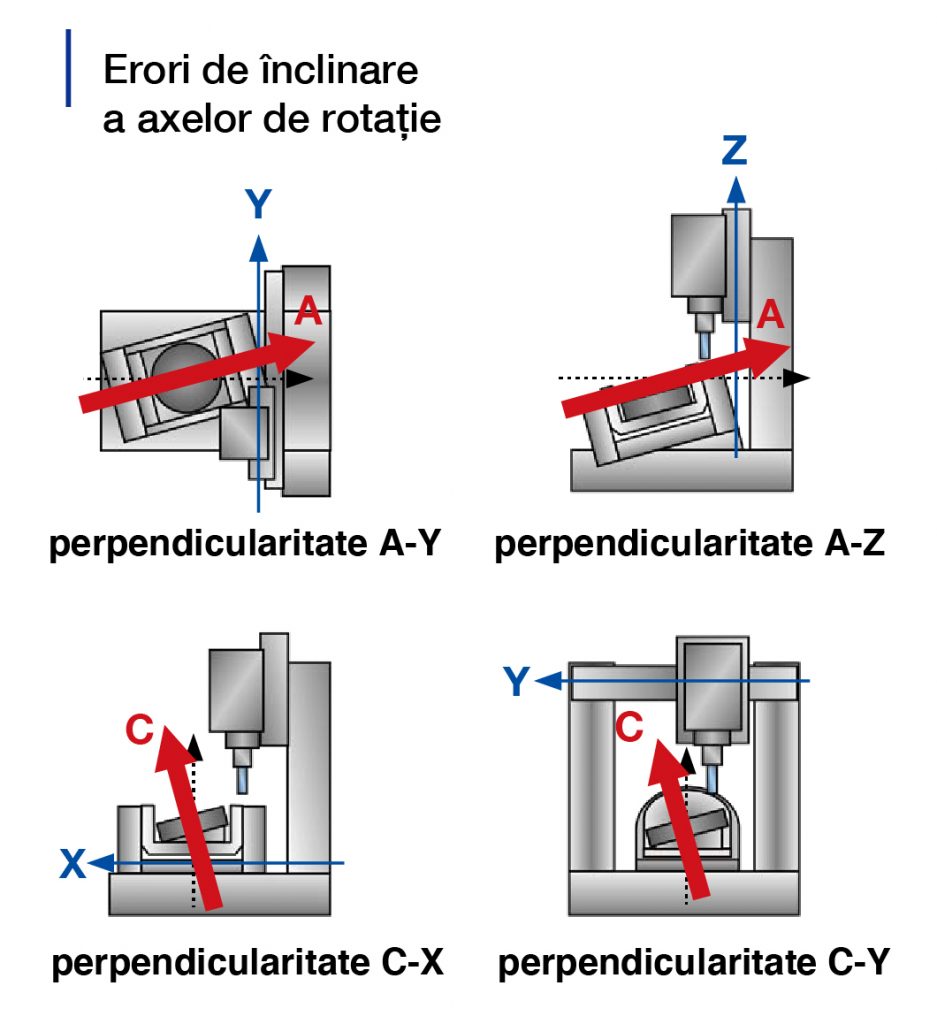 Erori de înclinare a axelor de rotație

Y
A
perpendicularitate A-Y

Z
A
perpendicularitate A-Z

C
X
perpendicularitate C-X

Y
C
perpendicularitate C-Y