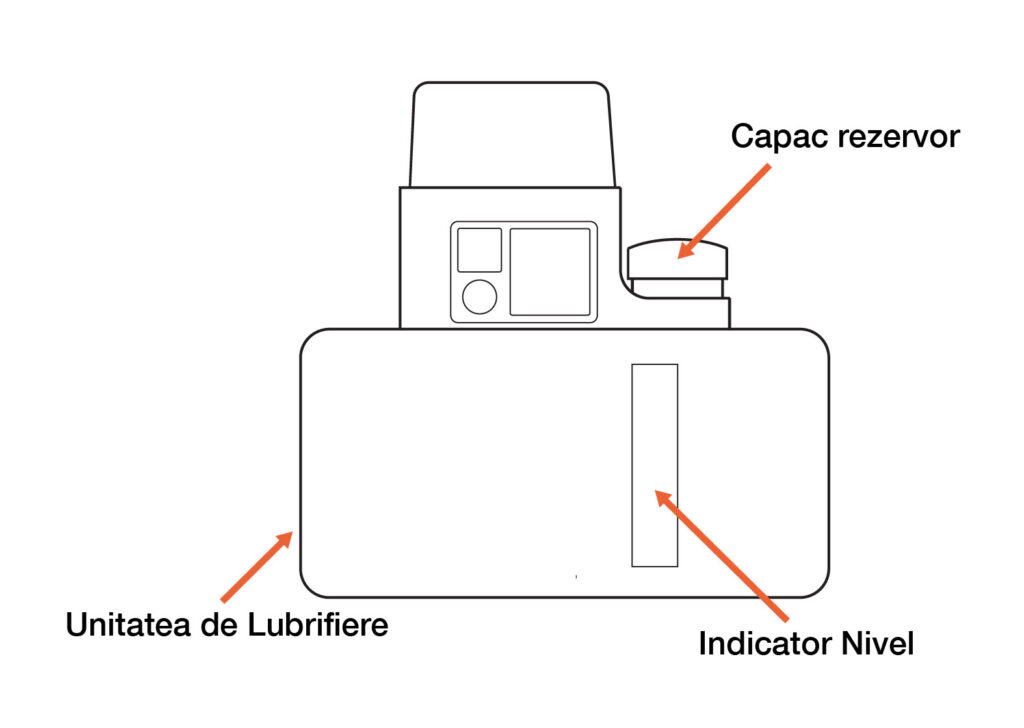 Capac rezervor

Unitatea de Lubrifiere

Indicator Nivel