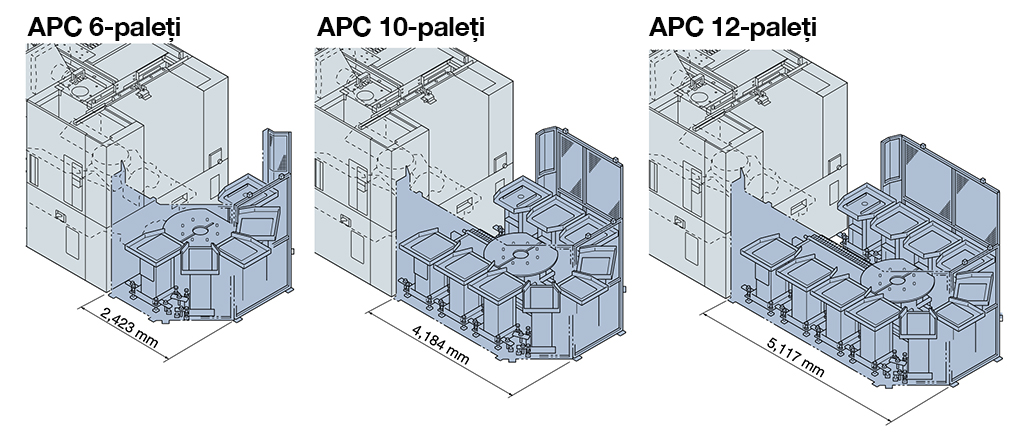 APC 6-paleți

2,423 mm

APC 10-paleți

4,184 mm

APC 12-paleți

5,117 mm