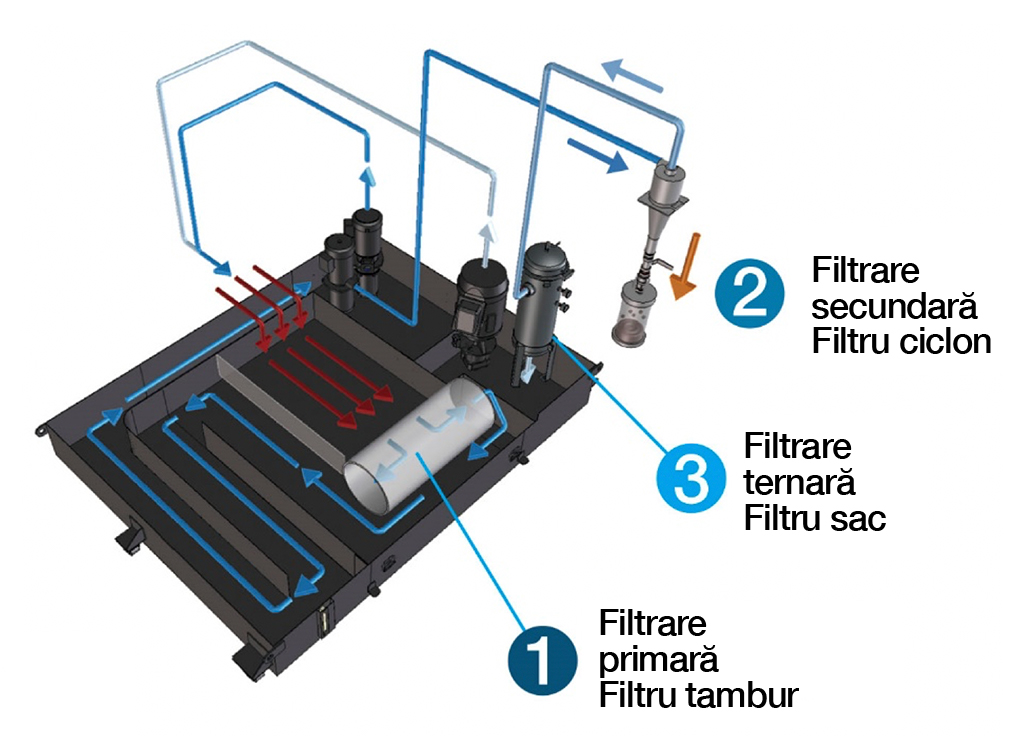 2 Filtrare secundară Filtru ciclon

3 Filtrare ternară Filtru sac

1 Filtrare primară Filtru tambur