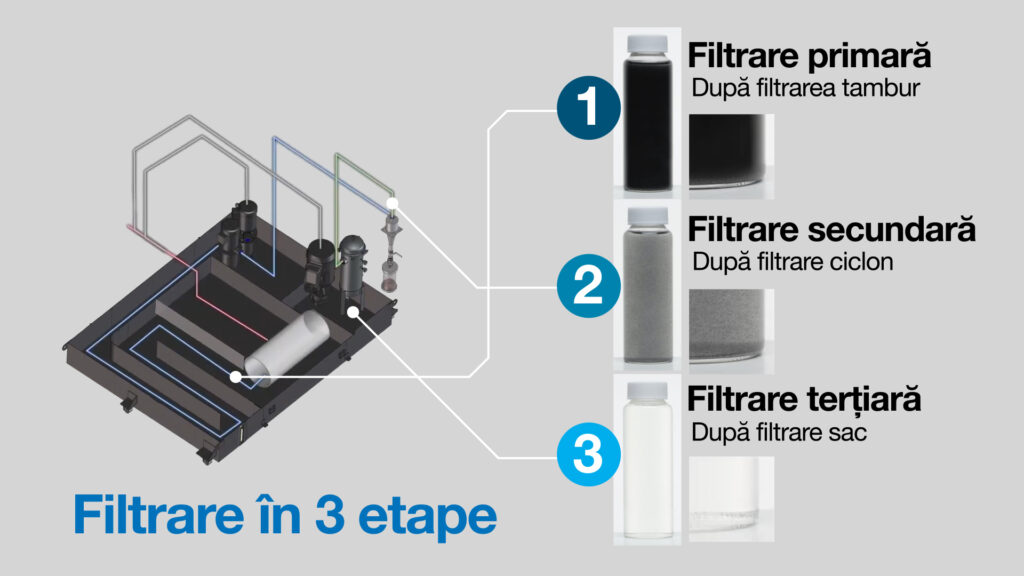 1
Filtrare primară
După filtrarea tambur

2
Filtrare secundară
După filtrare ciclon

3
Filtrare terțiară
După filtrare sac

Filtrare în 3 etape