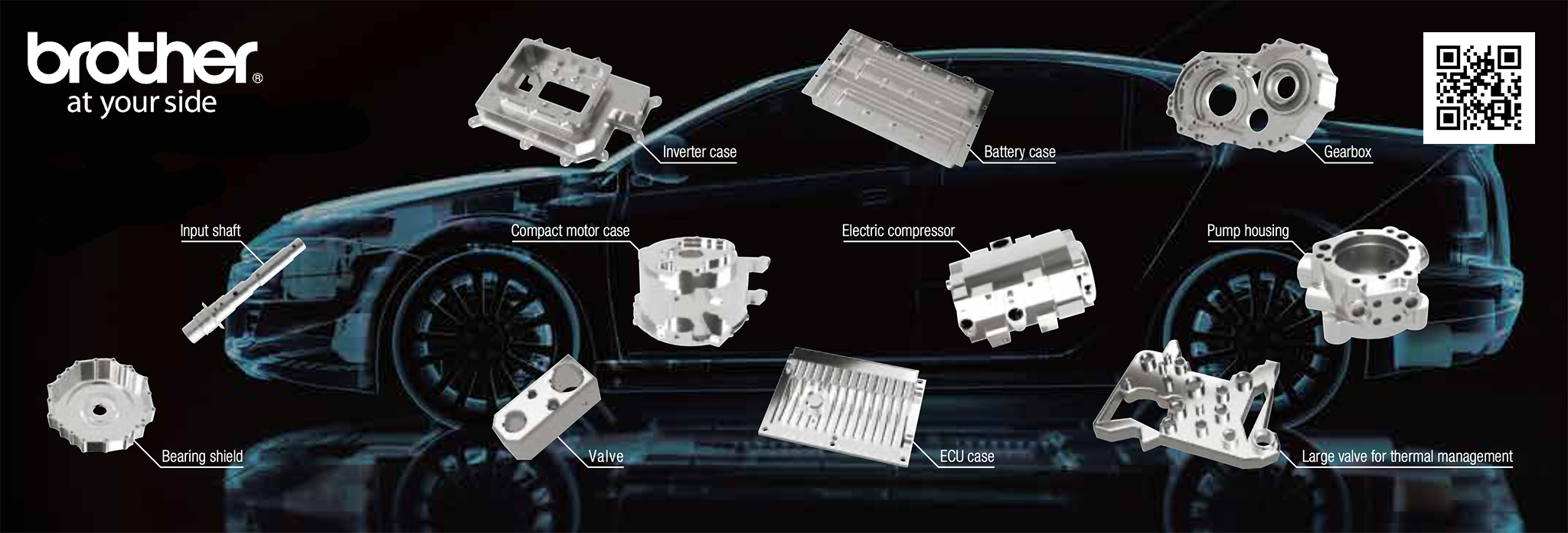 brother®
at your side

Inverter case

Battery case

Gearbox

Input shaft

Compact motor case

Electric compressor

Pump housing

Bearing shield

Valve

ECU case

Large valve for thermal management